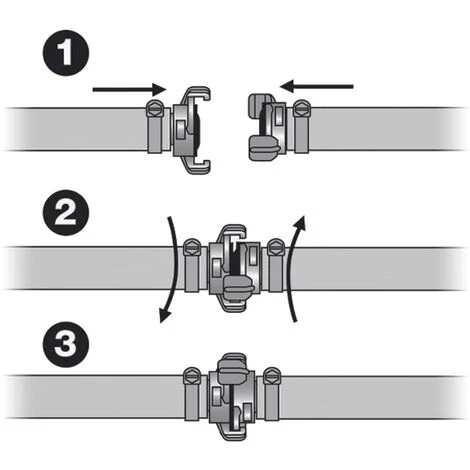 1

2

3